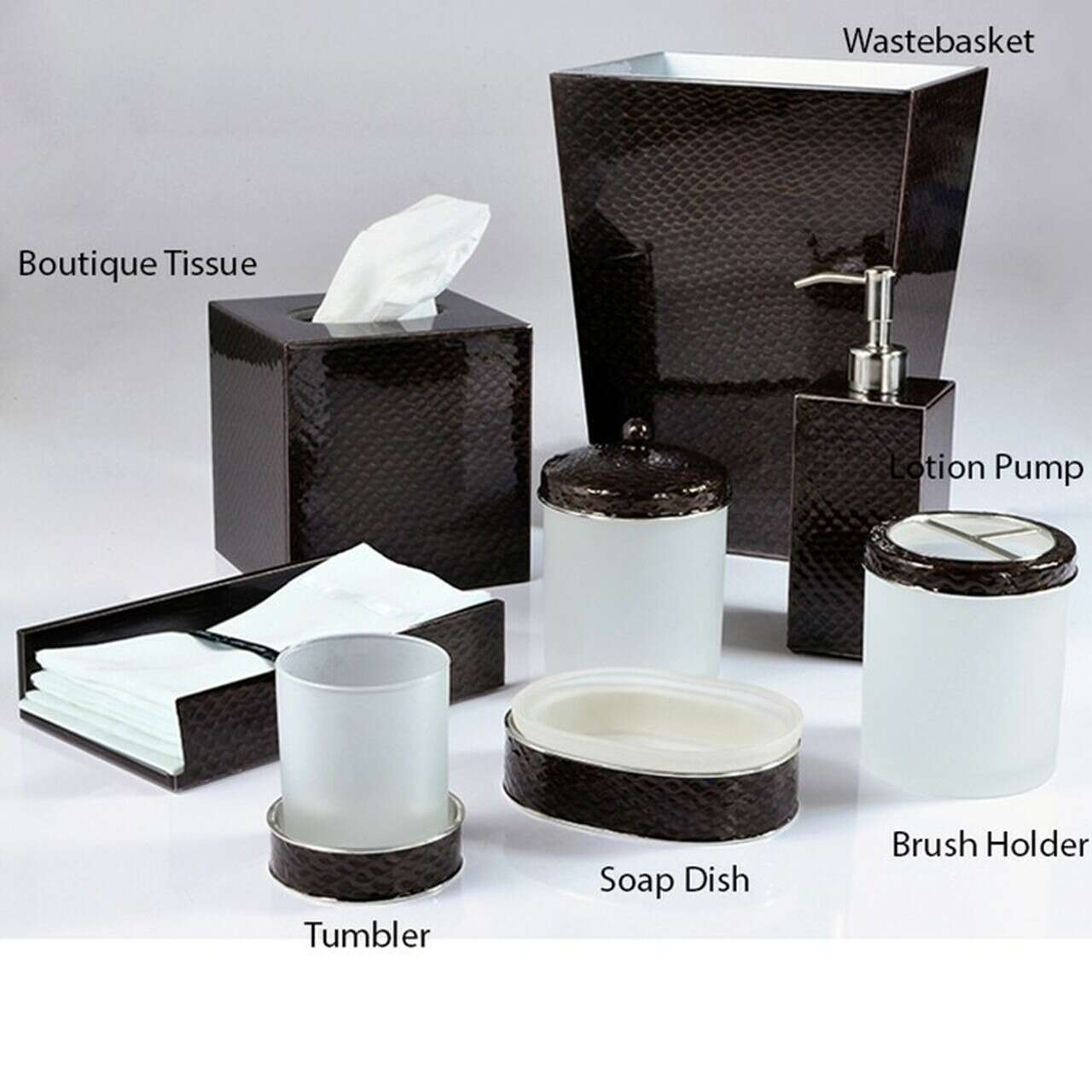 Wastebasket

Boutique Tissue

Lotion Pump

Brush Holder

Soap Dish

Tumbler