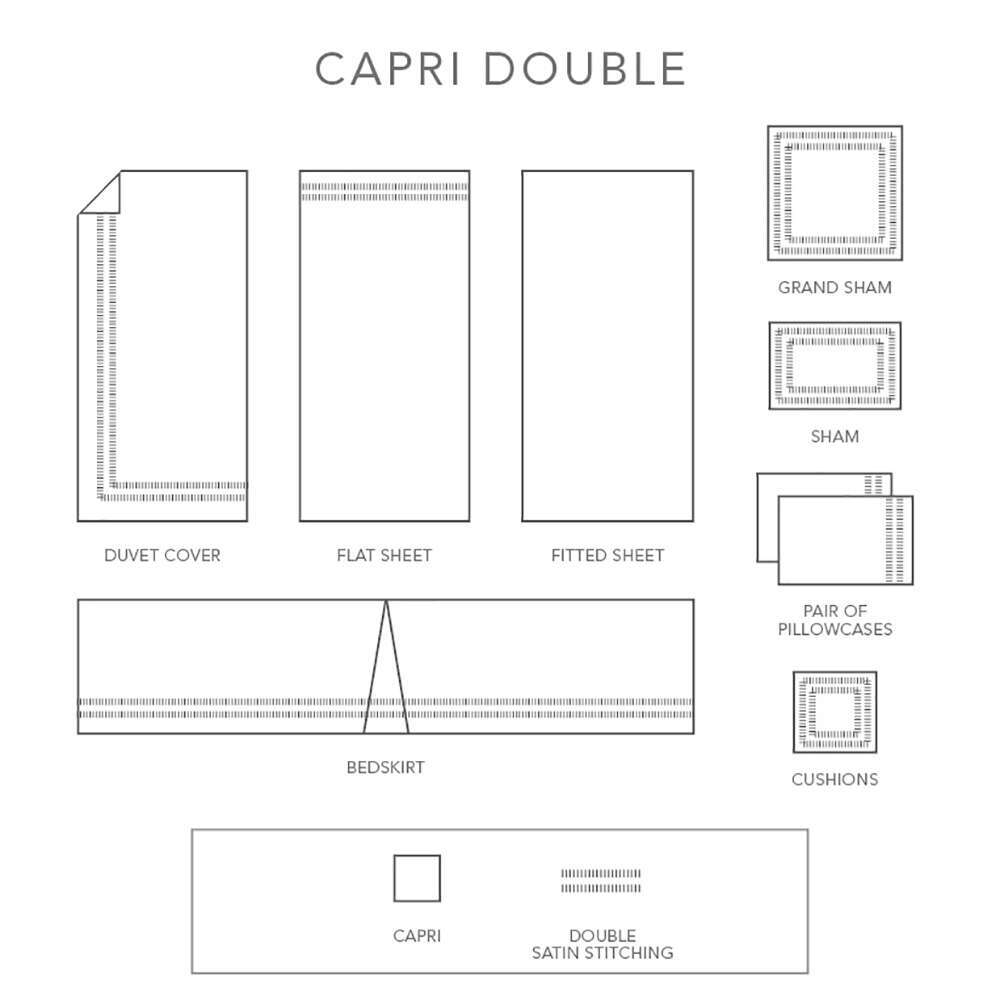 CAPRI DOUBLE

DUVET COVER

FLAT SHEET

FITTED SHEET

GRAND SHAM

SHAM

PAIR OF PILLOWCASES

BEDSKIRT

CUSHIONS

CAPRI

DOUBLE SATIN STITCHING